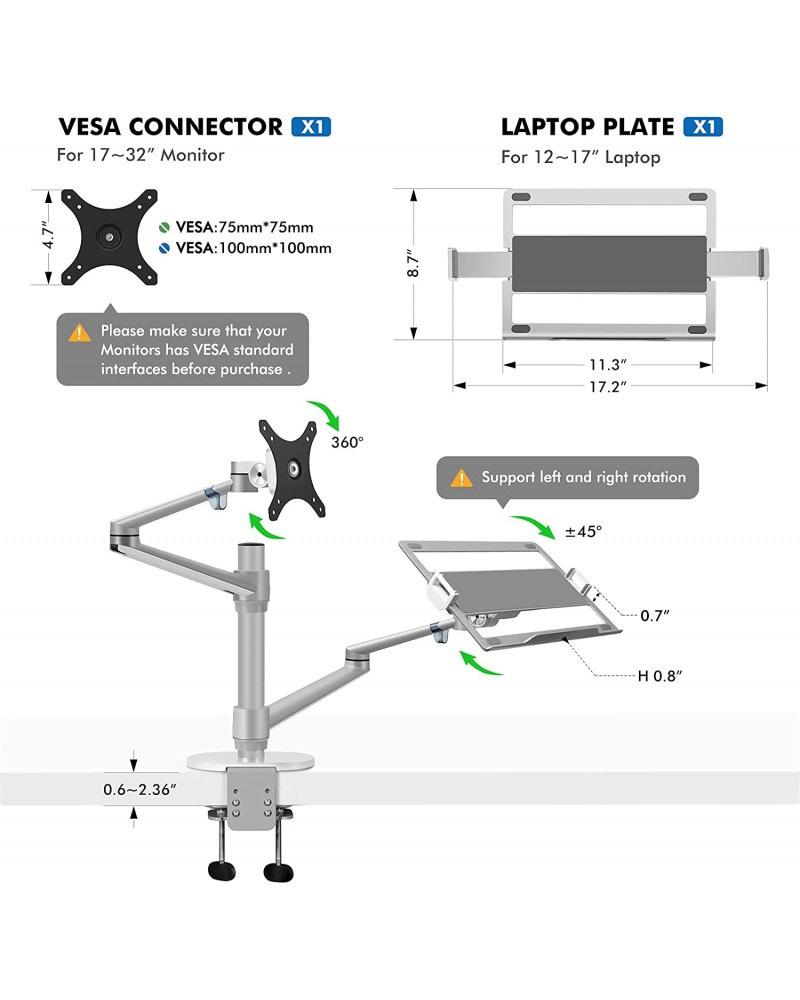 VESA CONNECTOR X1
For 17~32″ Monitor

4.7″

VESA:75mm*75mm
VESA:100mm*100mm

Please make sure that your Monitors has VESA standard interfaces before purchase .

LAPTOP PLATE X1
For 12~17″ Laptop

8.7″

11.3″

17.2″

360°

Support left and right rotation

±45°

0.7″

H 0.8″

0.6~2.36″