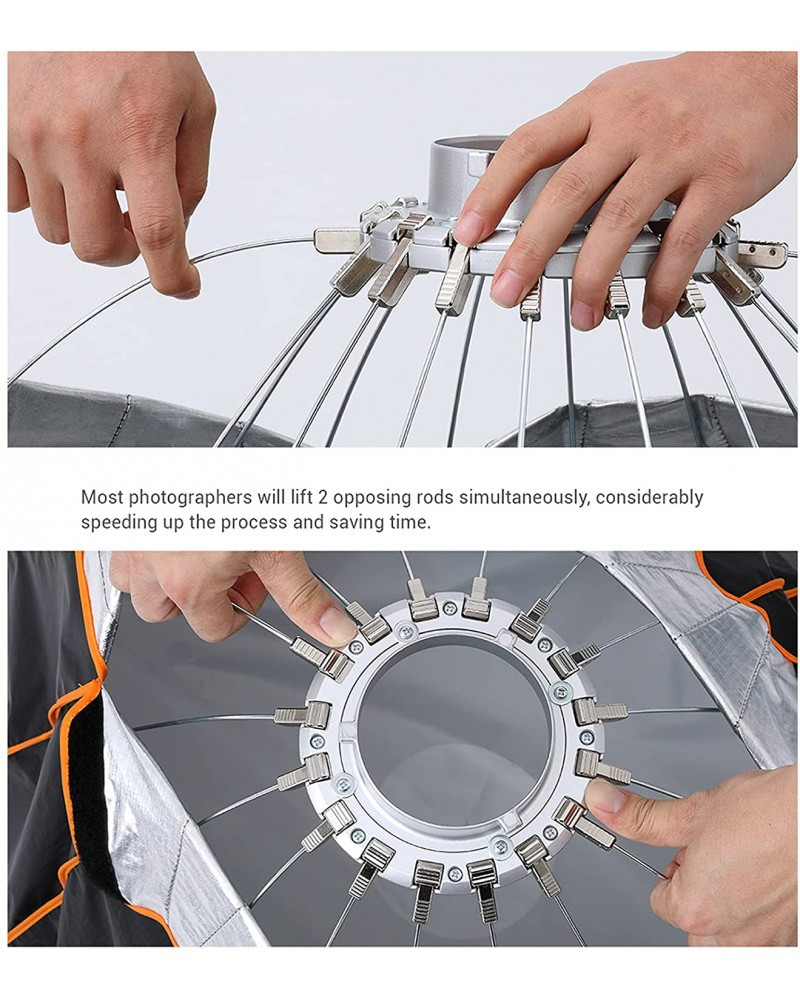 Most photographers will lift 2 opposing rods simultaneously, considerably speeding up the process and saving time.