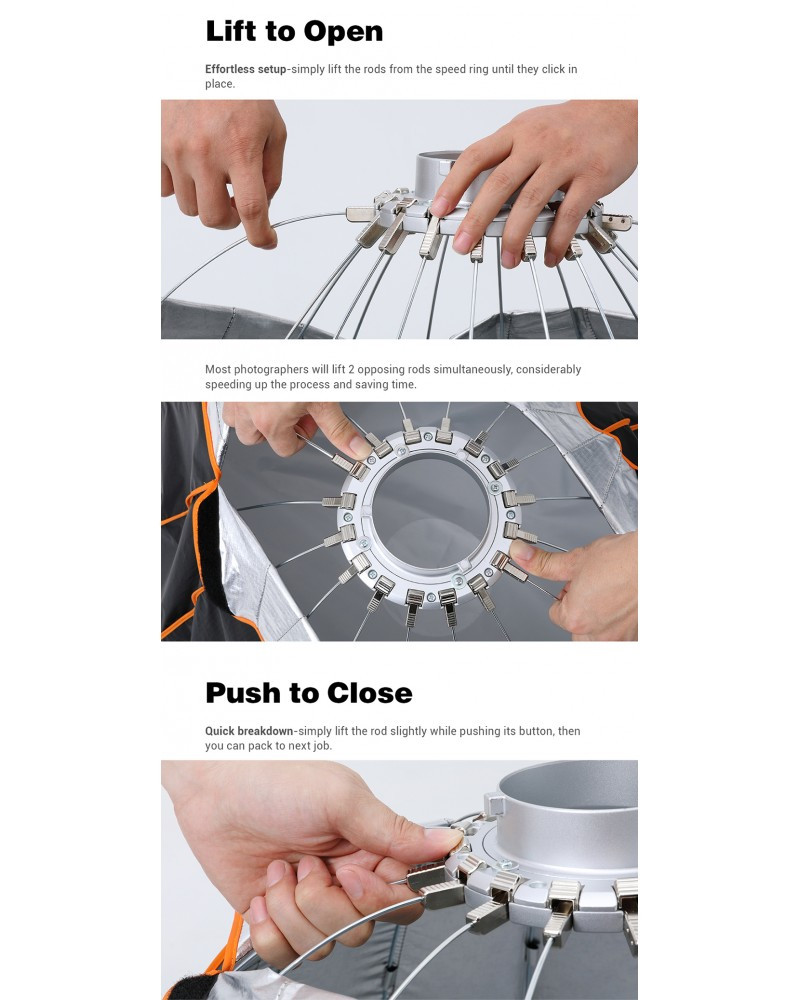 Lift to Open

Effortless setup-simply lift the rods from the speed ring until they click in place.

Most photographers will lift 2 opposing rods simultaneously, considerably speeding up the process and saving time.

Push to Close

Quick breakdown-simply lift the rod slightly while pushing its button, then you can pack to next job.