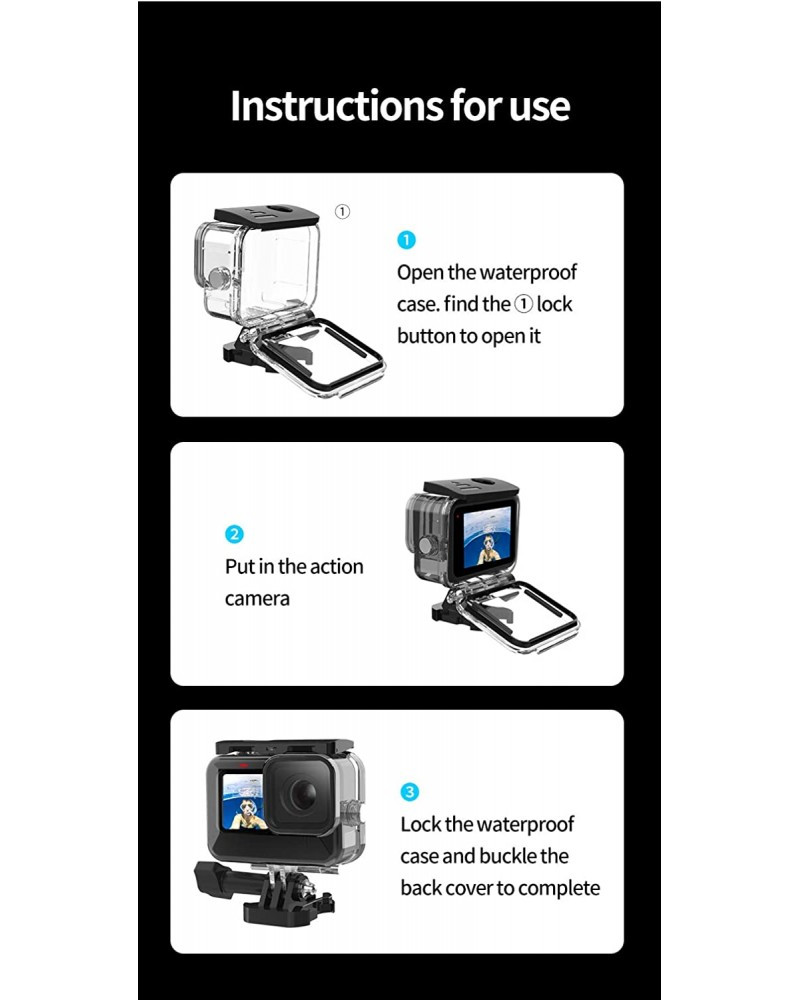 Instructions for use

①

1
Open the waterproof case. find the ① lock button to open it

2
Put in the action camera

3
Lock the waterproof case and buckle the back cover to complete