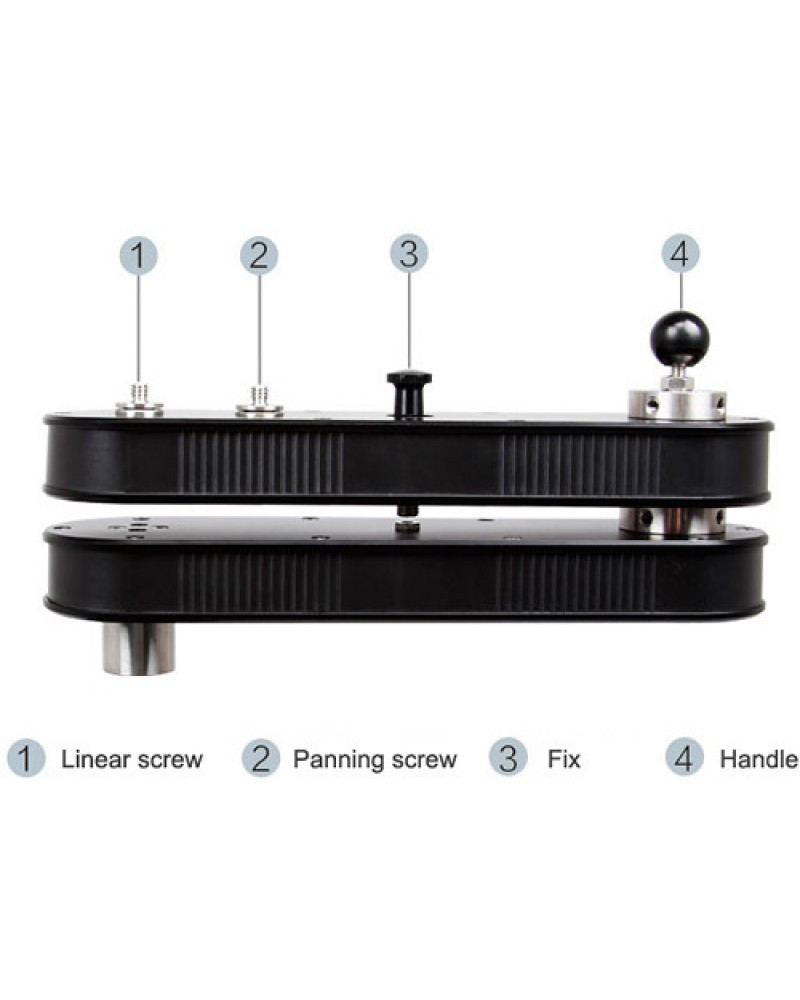 1 2 3 4

1 Linear screw 2 Panning screw 3 Fix 4 Handle