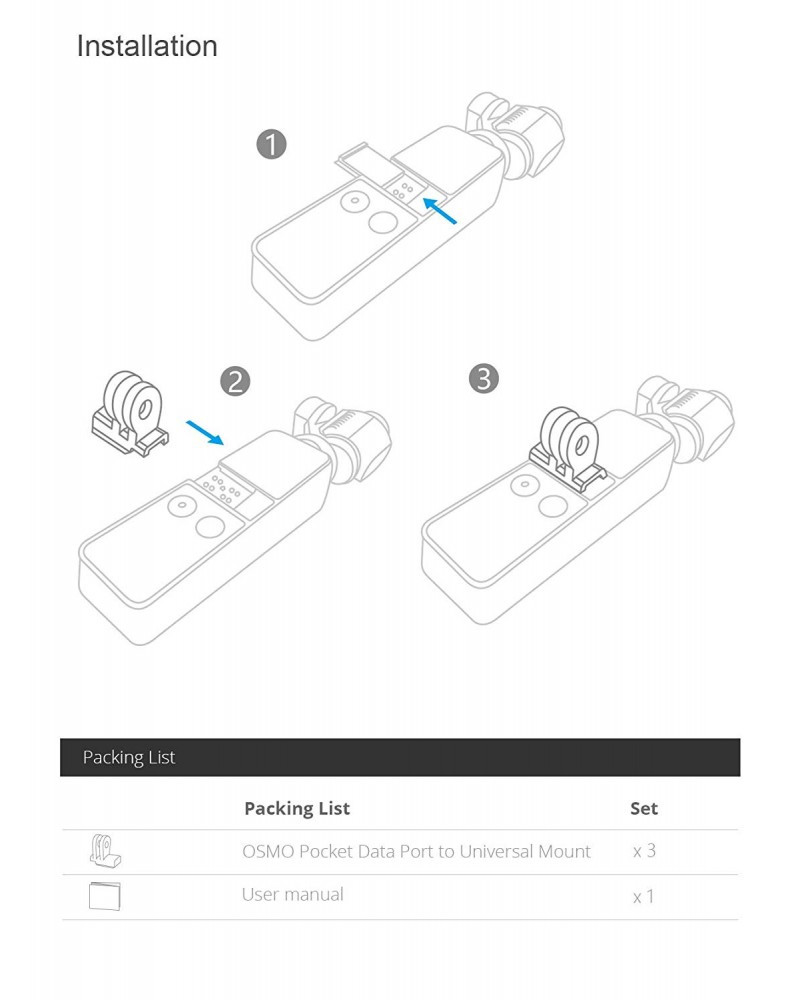 Installation

1

2

3

Packing List

| | Packing List | Set |
|---|---|---|
| | OSMO Pocket Data Port to Universal Mount | x 3 |
| | User manual | x 1 |