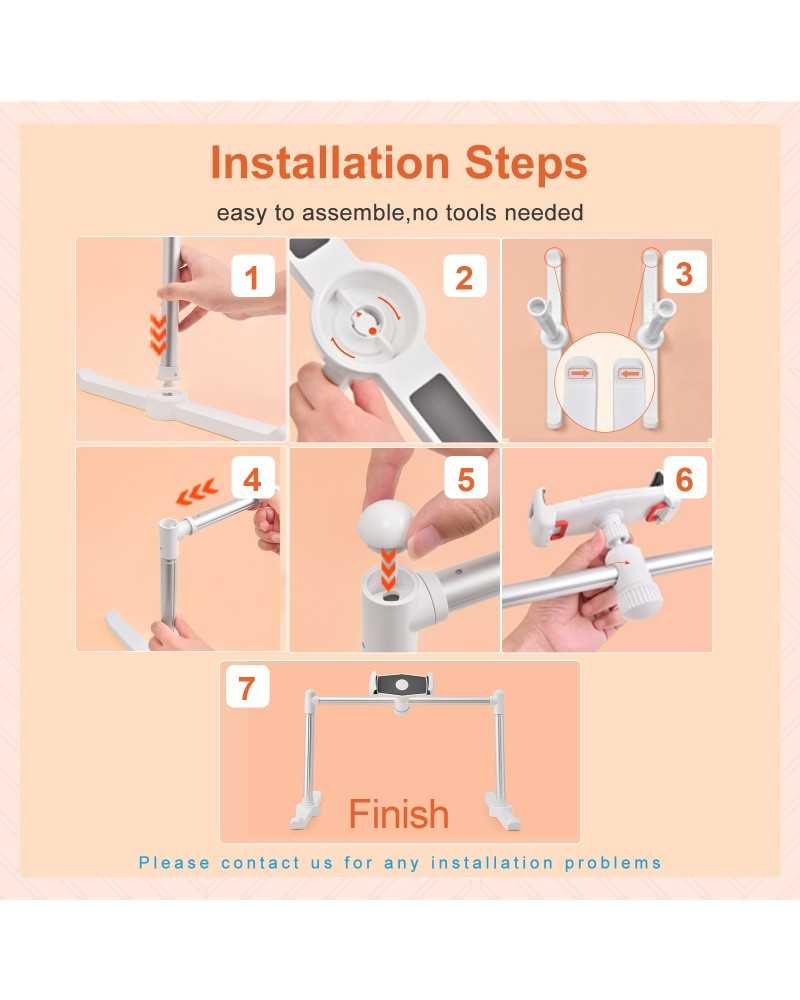 Installation Steps

easy to assemble,no tools needed

1

2

3

4

5

6

7

Finish

Please contact us for any installation problems