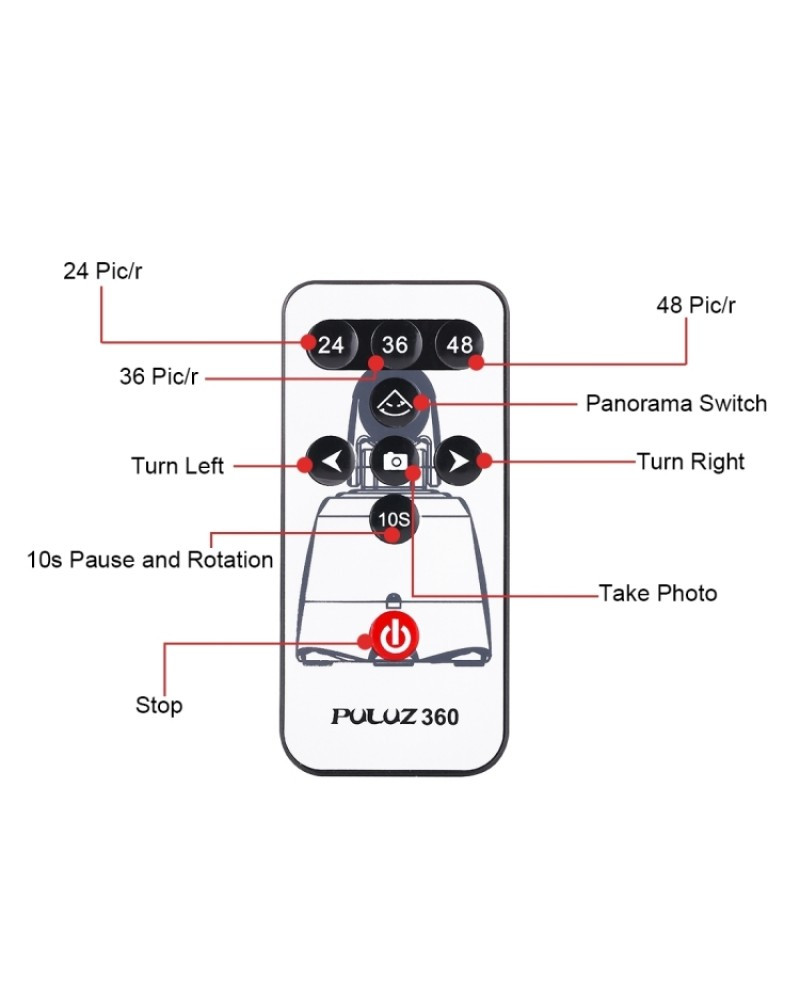 24 Pic/r

48 Pic/r

24

36

48

36 Pic/r

Panorama Switch

Turn Left

Turn Right

10S

10s Pause and Rotation

Take Photo

Stop

PULUZ 360