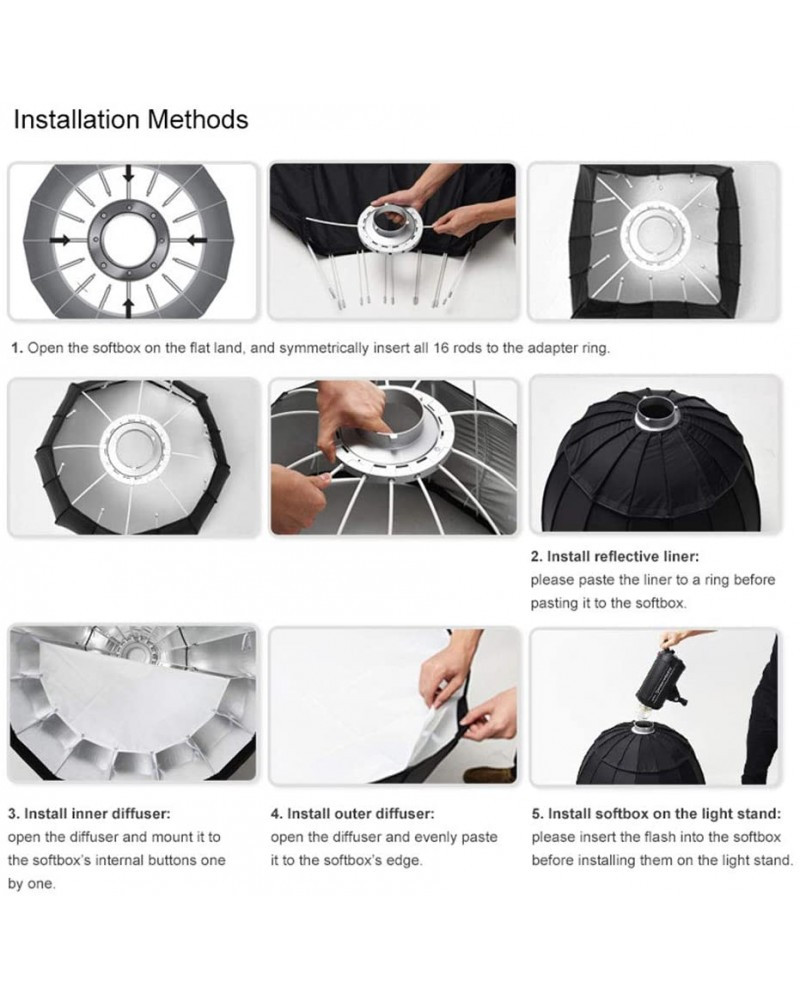 Installation Methods

1. Open the softbox on the flat land, and symmetrically insert all 16 rods to the adapter ring.

2. Install reflective liner:
please paste the liner to a ring before pasting it to the softbox.

3. Install inner diffuser:
open the diffuser and mount it to the softbox's internal buttons one by one.

4. Install outer diffuser:
open the diffuser and evenly paste it to the softbox's edge.

5. Install softbox on the light stand:
please insert the flash into the softbox before installing them on the light stand.