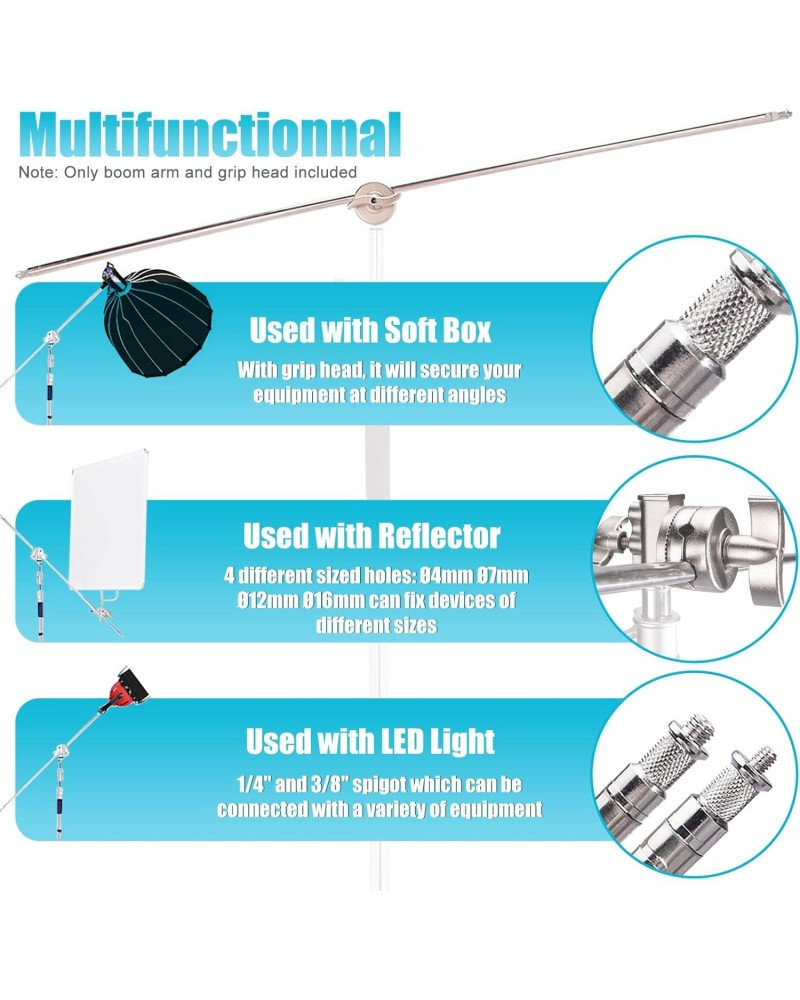 Multifunctionnal

Note: Only boom arm and grip head included

Used with Soft Box

With grip head, it will secure your equipment at different angles

Used with Reflector

4 different sized holes: Ø4mm Ø7mm Ø12mm Ø16mm can fix devices of different sizes

Used with LED Light

1/4" and 3/8" spigot which can be connected with a variety of equipment