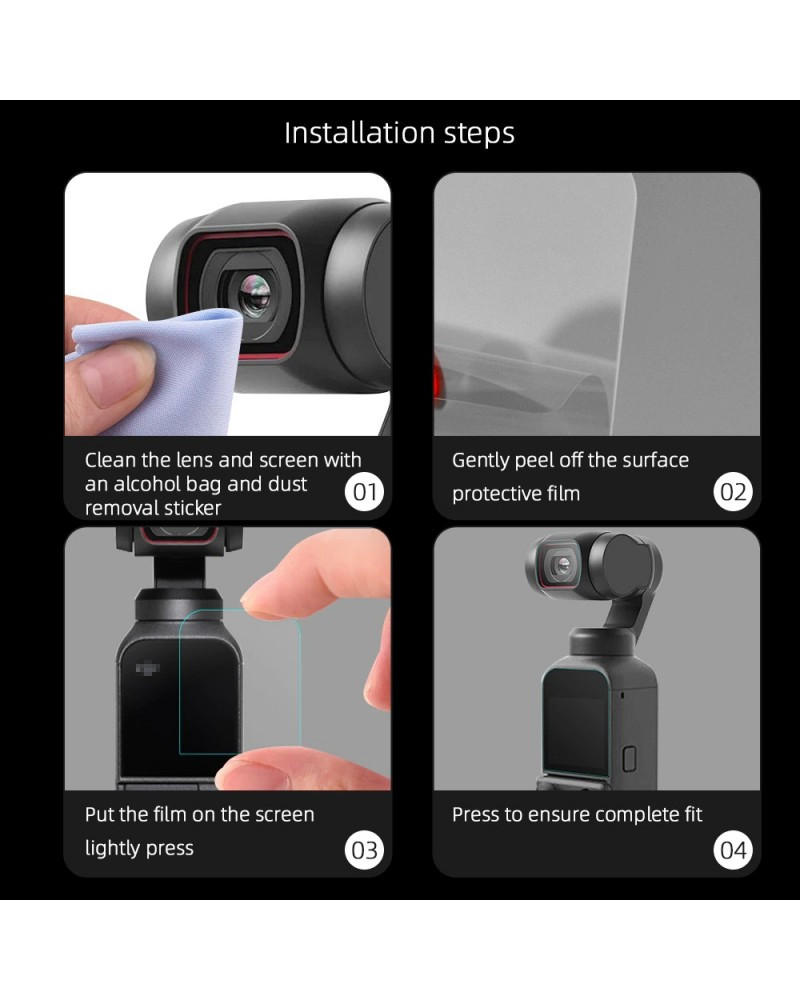 Installation steps

Clean the lens and screen with an alcohol bag and dust removal sticker

01

Gently peel off the surface protective film

02

Put the film on the screen lightly press

03

Press to ensure complete fit

04