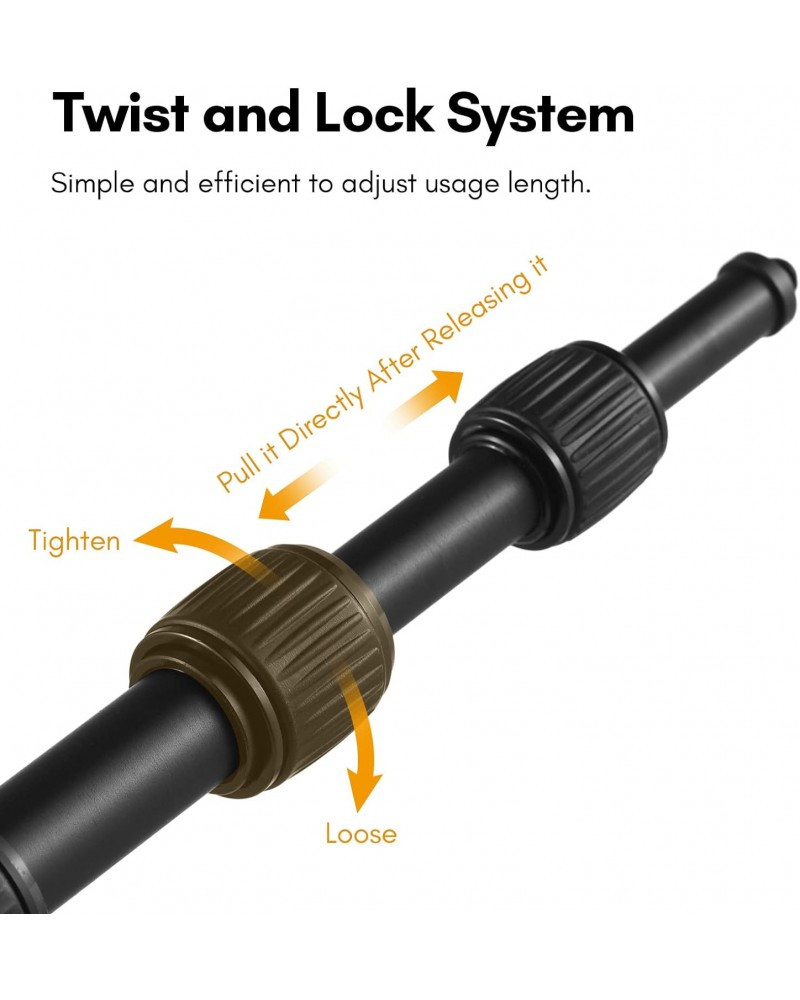 Twist and Lock System

Simple and efficient to adjust usage length.

Pull it Directly After Releasing it

Tighten

Loose