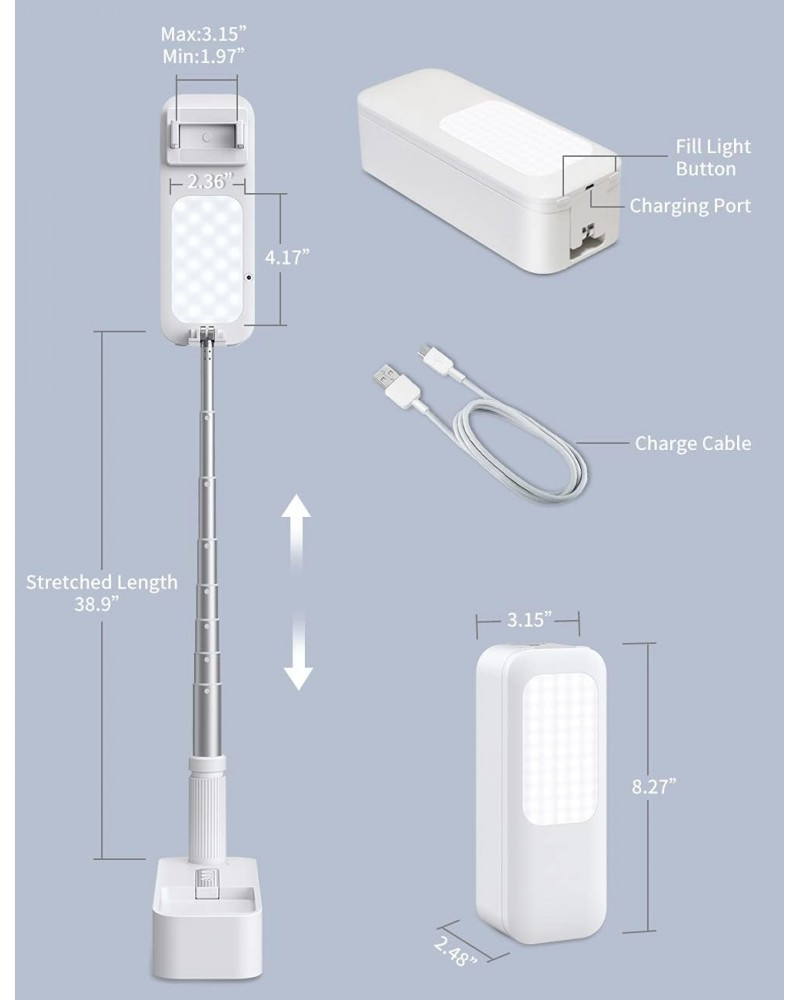 Max:3.15”
Min:1.97”

2.36”

4.17”

Fill Light Button

Charging Port

Charge Cable

Stretched Length 38.9”

3.15”

8.27”

2.48”